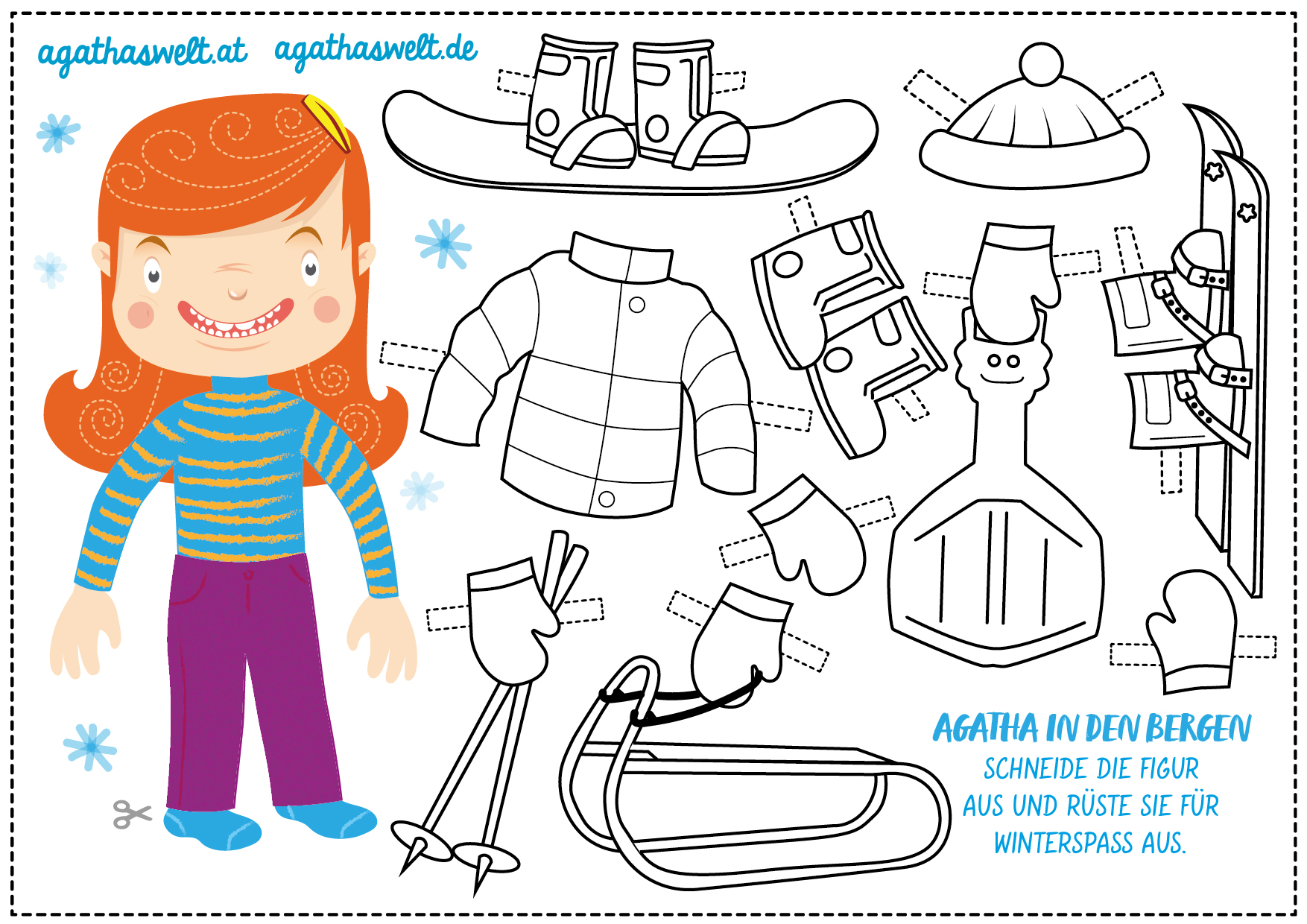 agathaswelt.at agathaswelt.de

AGATHA IN DEN BERGEN

SCHNEIDE DIE FIGUR AUS UND RÜSTE SIE FÜR WINTERSPASS AUS.